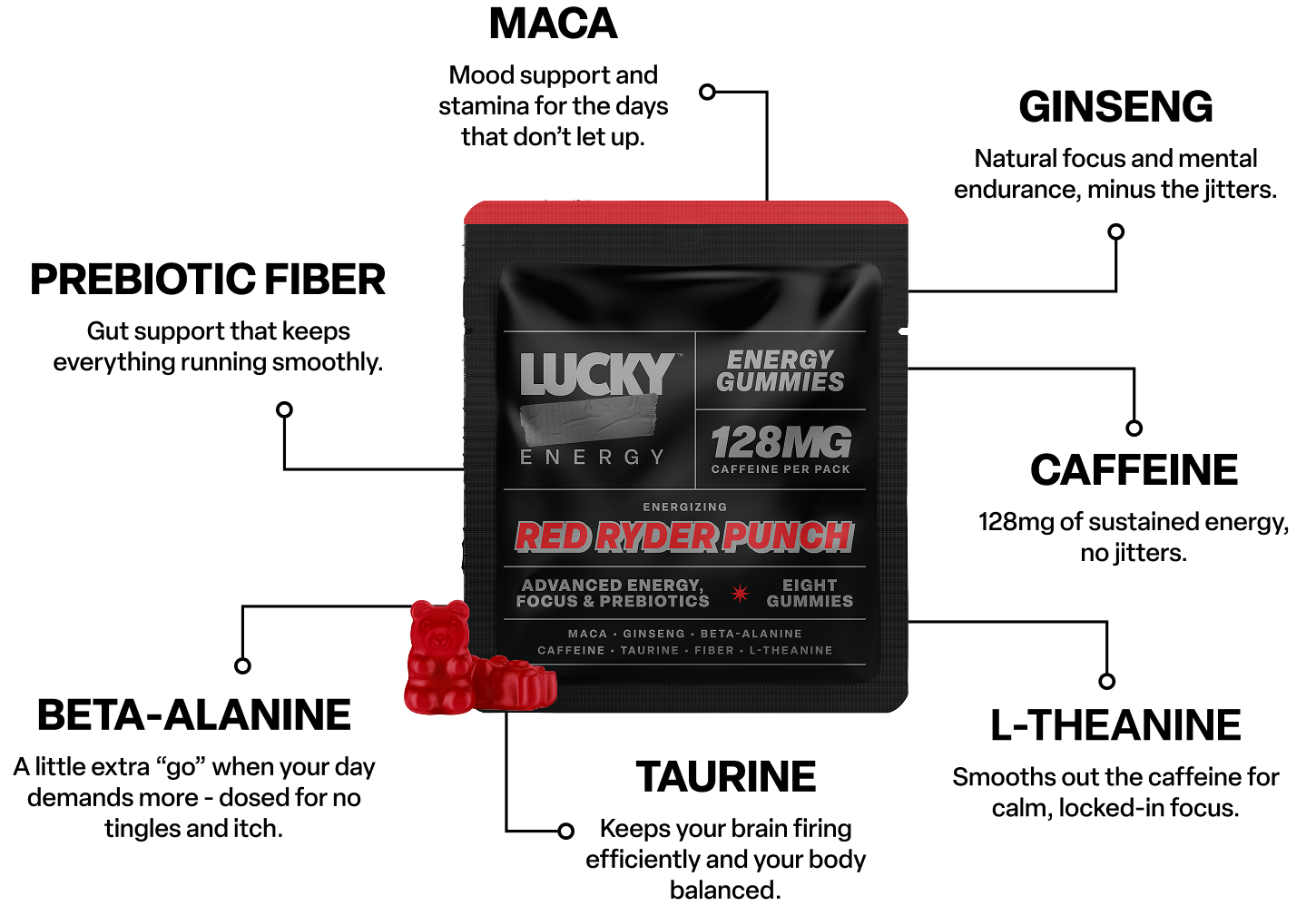 MACA

Mood support and stamina for the days that don't let up.

GINSENG

Natural focus and mental endurance, minus the jitters.

PREBIOTIC FIBER

Gut support that keeps everything running smoothly.

LUCKY™ ENERGY

ENERGY GUMMIES

128MG CAFFEINE PER PACK

ENERGIZING

RED RYDER PUNCH

ADVANCED ENERGY, FOCUS & PREBIOTICS

EIGHT GUMMIES

MACA • GINSENG • BETA-ALANINE
CAFFEINE • TAURINE • FIBER • L-THEANINE

CAFFEINE

128mg of sustained energy, no jitters.

BETA-ALANINE

A little extra "go" when your day demands more - dosed for no tingles and itch.

TAURINE

Keeps your brain firing efficiently and your body balanced.

L-THEANINE

Smooths out the caffeine for calm, locked-in focus.